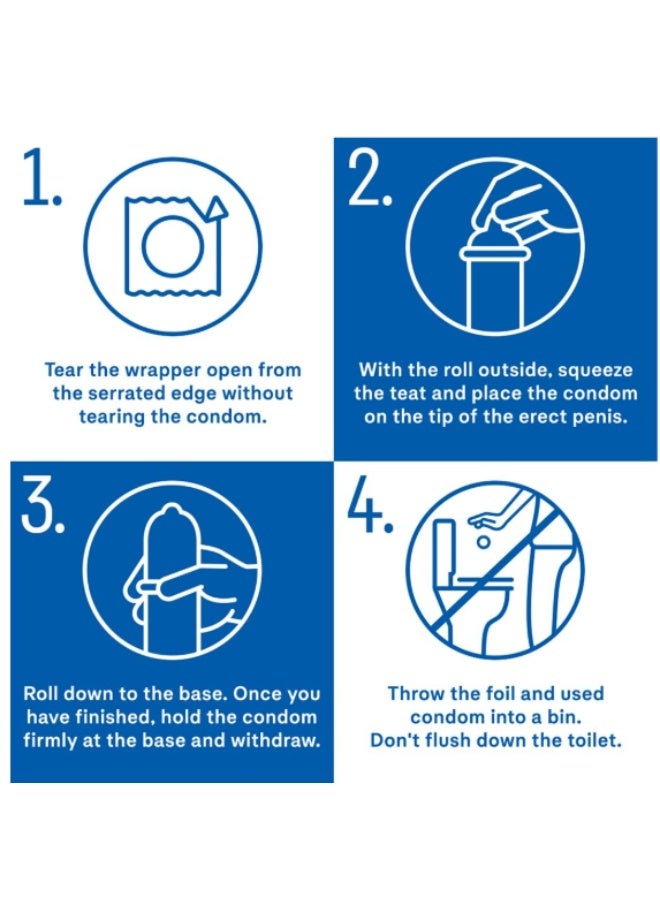 1.

Tear the wrapper open from the serrated edge without tearing the condom.

2.

With the roll outside, squeeze the teat and place the condom on the tip of the erect penis.

3.

Roll down to the base. Once you have finished, hold the condom firmly at the base and withdraw.

4.

Throw the foil and used condom into a bin. Don't flush down the toilet.